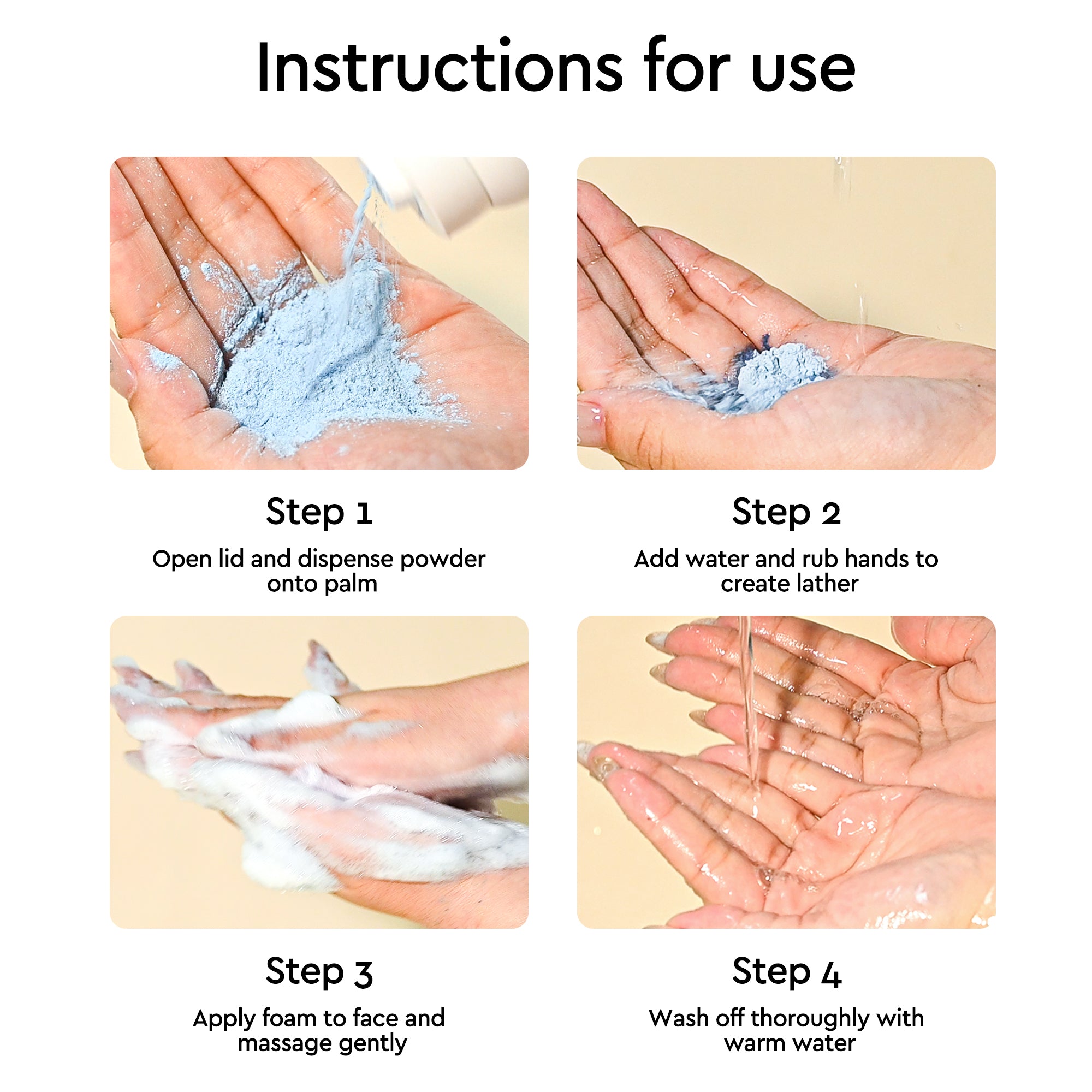 Instructions for use

Step 1

Open lid and dispense powder onto palm

Step 2

Add water and rub hands to create lather

Step 3

Apply foam to face and massage gently

Step 4

Wash off thoroughly with warm water