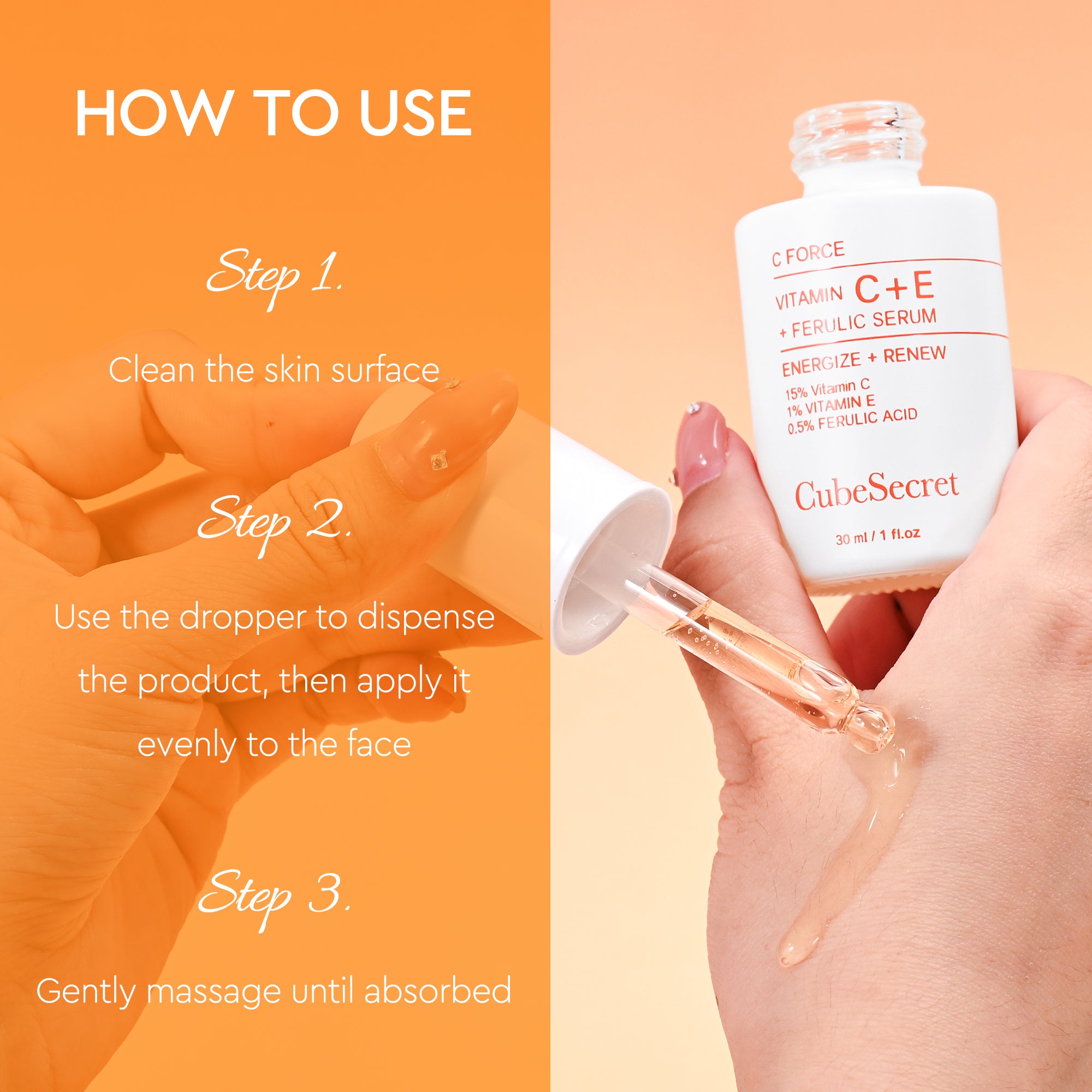 HOW TO USE

Step 1.

Clean the skin surface

Step 2.

Use the dropper to dispense the product, then apply it evenly to the face

Step 3.

Gently massage until absorbed

C FORCE

VITAMIN C+E
+ FERULIC SERUM

ENERGIZE + RENEW

15% Vitamin C
1% VITAMIN E
0.5% FERULIC ACID

CubeSecret

30 ml / 1 fl.oz