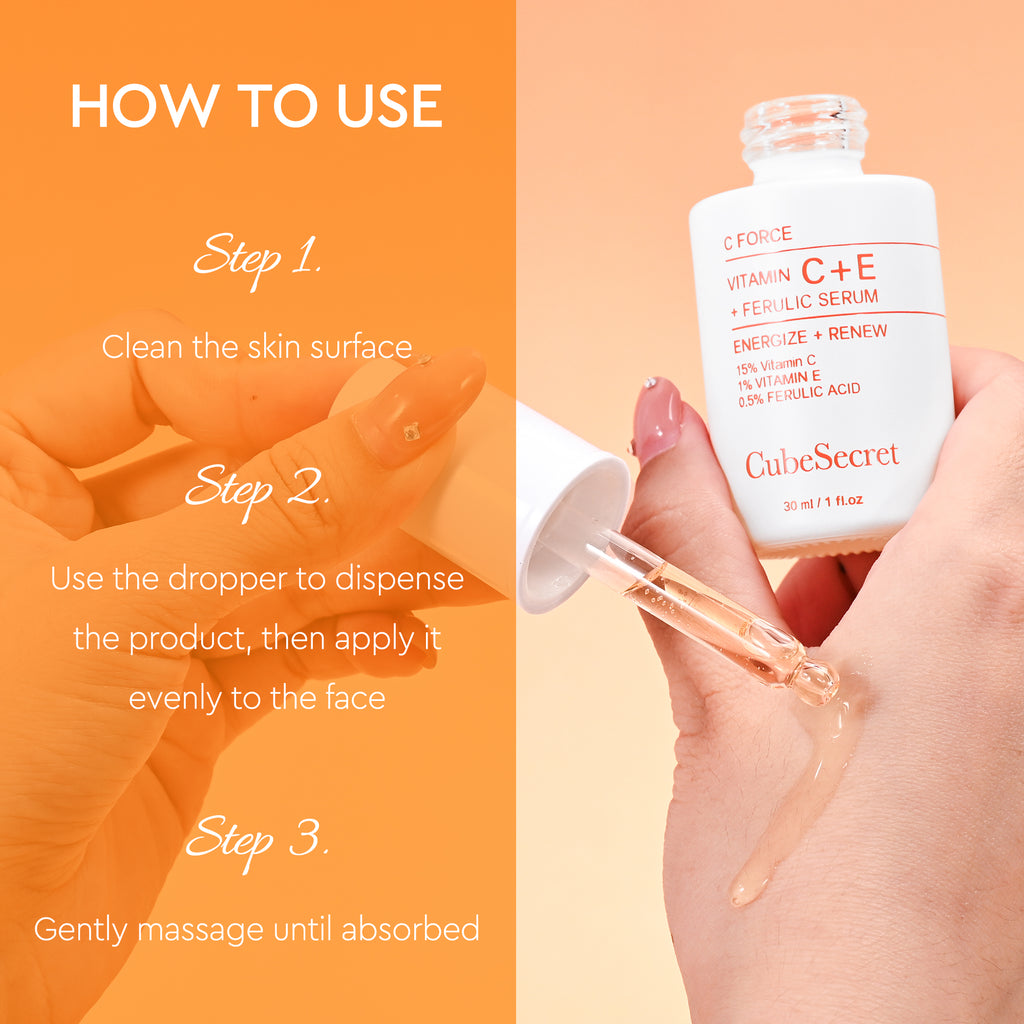 HOW TO USE

Step 1.

Clean the skin surface

Step 2.

Use the dropper to dispense the product, then apply it evenly to the face

Step 3.

Gently massage until absorbed

C FORCE
VITAMIN C+E
+ FERULIC SERUM
ENERGIZE + RENEW
15% Vitamin C
1% VITAMIN E
0.5% FERULIC ACID
CubeSecret
30 ml / 1 fl.oz