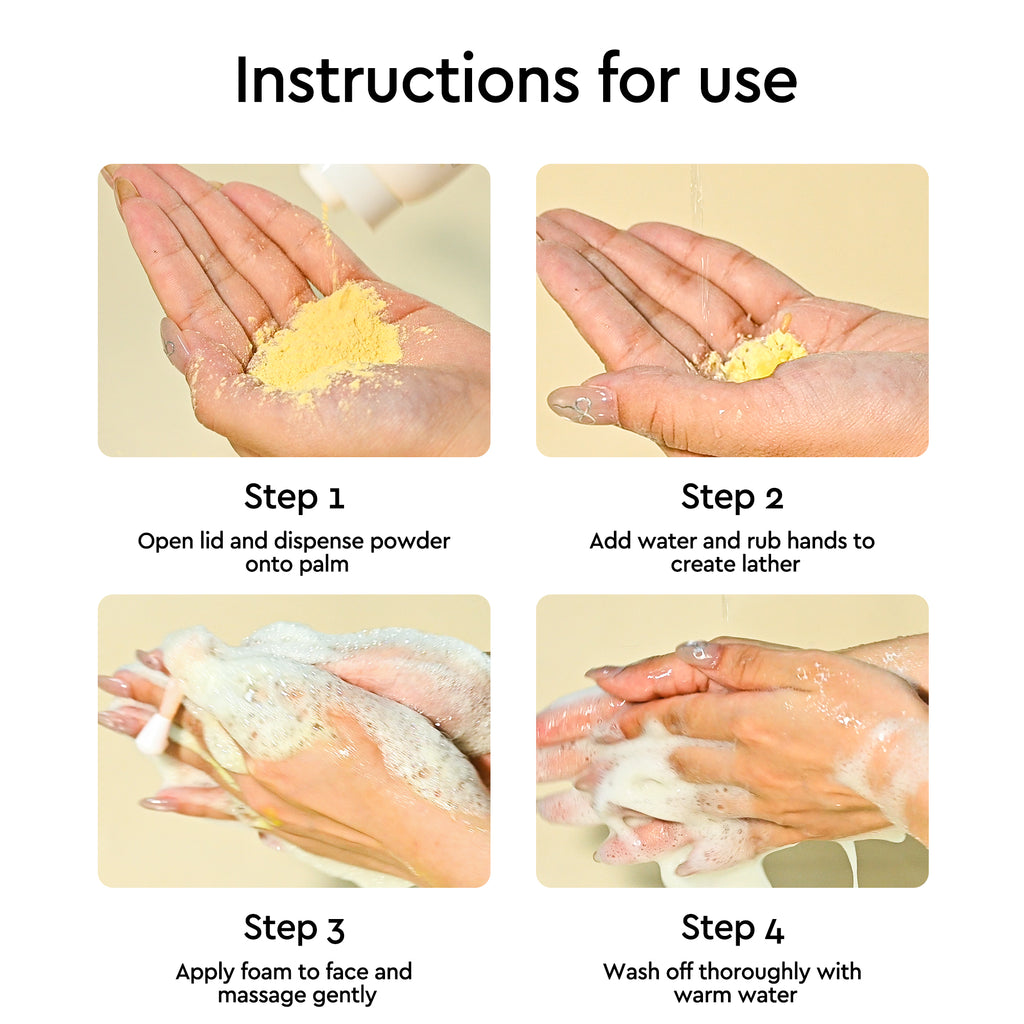 Instructions for use

Step 1

Open lid and dispense powder onto palm

Step 2

Add water and rub hands to create lather

Step 3

Apply foam to face and massage gently

Step 4

Wash off thoroughly with warm water