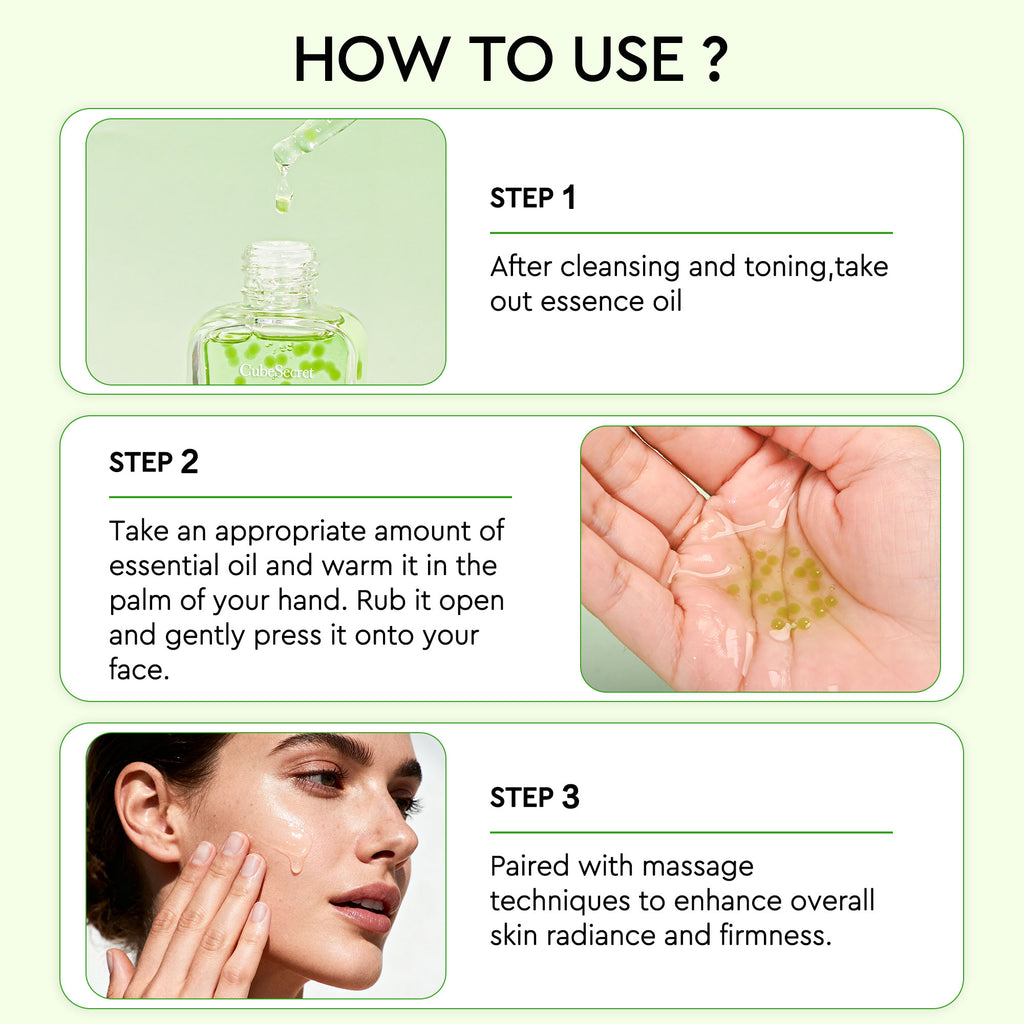 HOW TO USE ?

CubeSecret

STEP 1

After cleansing and toning,take out essence oil

STEP 2

Take an appropriate amount of essential oil and warm it in the palm of your hand. Rub it open and gently press it onto your face.

STEP 3

Paired with massage techniques to enhance overall skin radiance and firmness.